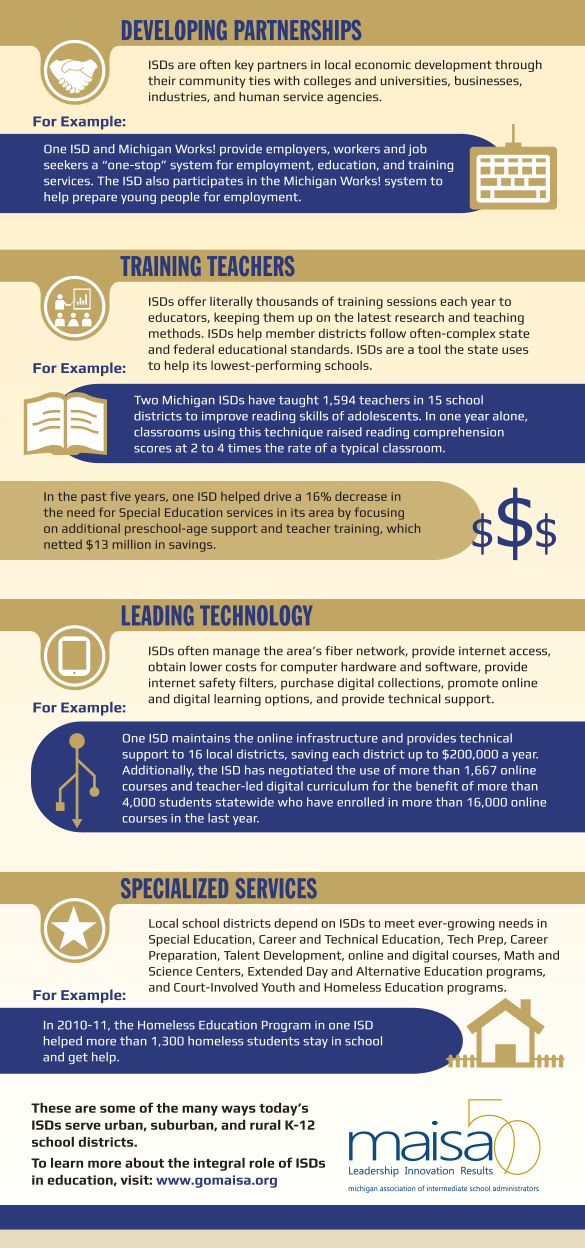 DEVELOPING PARTNERSHIPS

ISDs are often key partners in local economic development through their community ties with colleges and universities, businesses, industries, and human service agencies.

For Example:

One ISD and Michigan Works! provide employers, workers and job seekers a "one-stop" system for employment, education, and training services. The ISD also participates in the Michigan Works! system to help prepare young people for employment.

TRAINING TEACHERS

ISDs offer literally thousands of training sessions each year to educators, keeping them up on the latest research and teaching methods. ISDs help member districts follow often-complex state and federal educational standards. ISDs are a tool the state uses to help its lowest-performing schools.

For Example:

Two Michigan ISDs have taught 1,594 teachers in 15 school districts to improve reading skills of adolescents. In one year alone, classrooms using this technique raised reading comprehension scores at 2 to 4 times the rate of a typical classroom.

In the past five years, one ISD helped drive a 16% decrease in the need for Special Education services in its area by focusing on additional preschool-age support and teacher training, which netted $13 million in savings.

$$$

LEADING TECHNOLOGY

ISDs often manage the area's fiber network, provide internet access, obtain lower costs for computer hardware and software, provide internet safety filters, purchase digital collections, promote online and digital learning options, and provide technical support.

For Example:

One ISD maintains the online infrastructure and provides technical support to 16 local districts, saving each district up to $200,000 a year. Additionally, the ISD has negotiated the use of more than 1,667 online courses and teacher-led digital curriculum for the benefit of more than 4,000 students statewide who have enrolled in more than 16,000 online courses in the last year.

SPECIALIZED SERVICES

Local school districts depend on ISDs to meet ever-growing needs in Special Education, Career and Technical Education, Tech Prep, Career Preparation, Talent Development, online and digital courses, Math and Science Centers, Extended Day and Alternative Education programs, and Court-Involved Youth and Homeless Education programs.

For Example:

In 2010-11, the Homeless Education Program in one ISD helped more than 1,300 homeless students stay in school and get help.

These are some of the many ways today's ISDs serve urban, suburban, and rural K-12 school districts.

To learn more about the integral role of ISDs in education, visit: www.gomaisa.org

maisa 50
Leadership Innovation Results
michigan association of intermediate school administrators